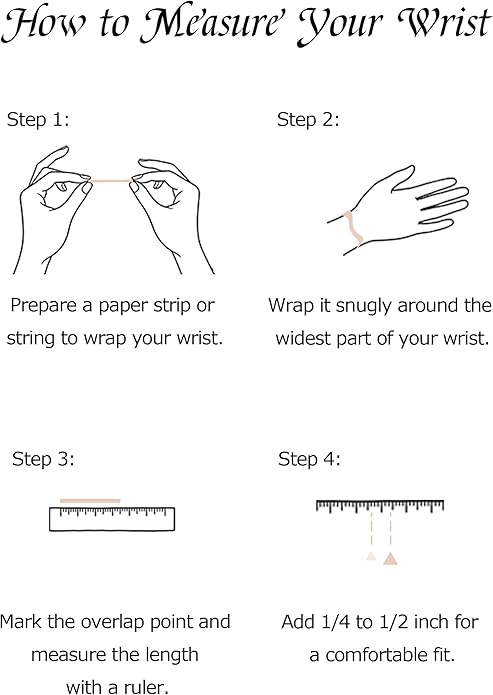 How to Measure Your Wrist

Step 1:

Prepare a paper strip or string to wrap your wrist.

Step 2:

Wrap it snugly around the widest part of your wrist.

Step 3:

Mark the overlap point and measure the length with a ruler.

Step 4:

Add 1/4 to 1/2 inch for a comfortable fit.