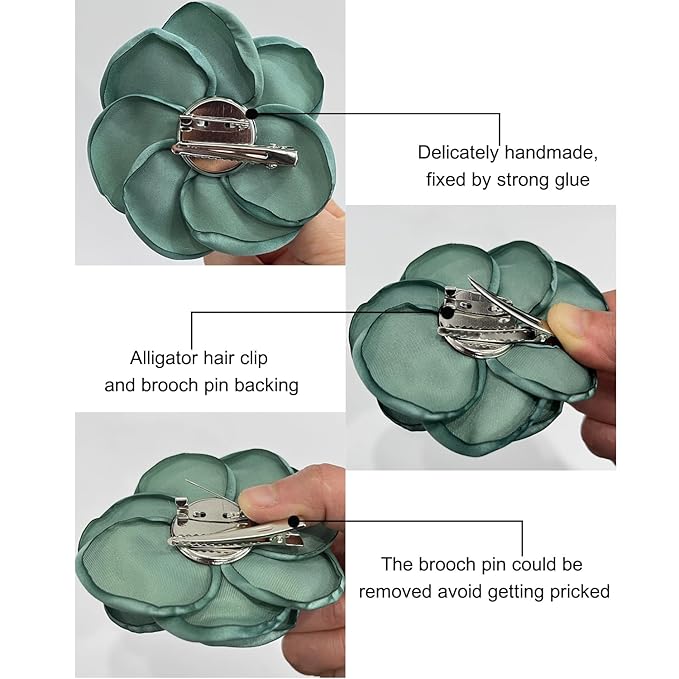 Delicately handmade, fixed by strong glue

Alligator hair clip and brooch pin backing

The brooch pin could be removed avoid getting pricked