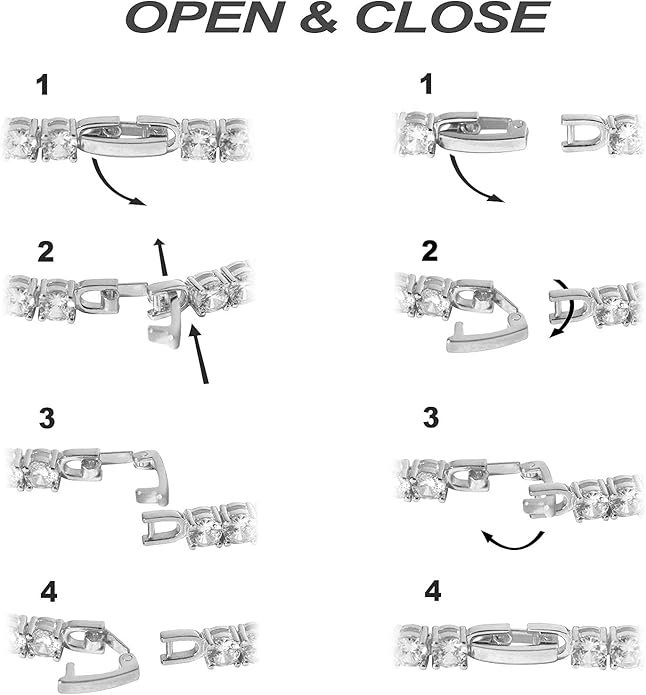 OPEN & CLOSE

1

2

3

4

1

2

3

4