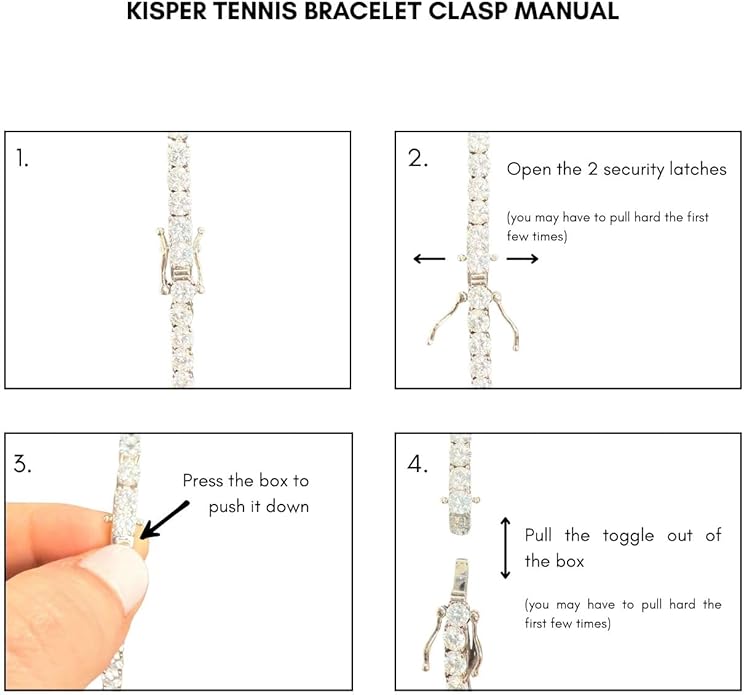 KISPER TENNIS BRACELET CLASP MANUAL

1.

2.

Open the 2 security latches

(you may have to pull hard the first few times)

3.

Press the box to push it down

4.

Pull the toggle out of the box

(you may have to pull hard the first few times)