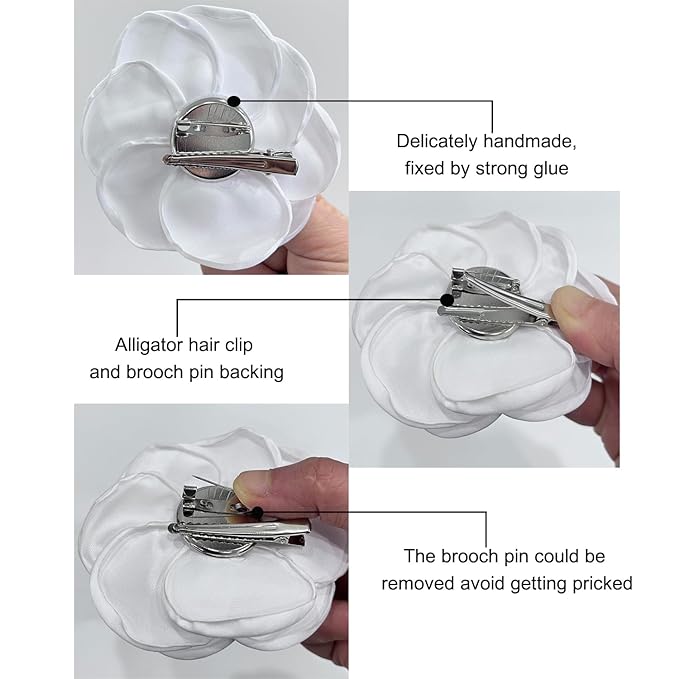 Delicately handmade, fixed by strong glue

Alligator hair clip and brooch pin backing

The brooch pin could be removed avoid getting pricked