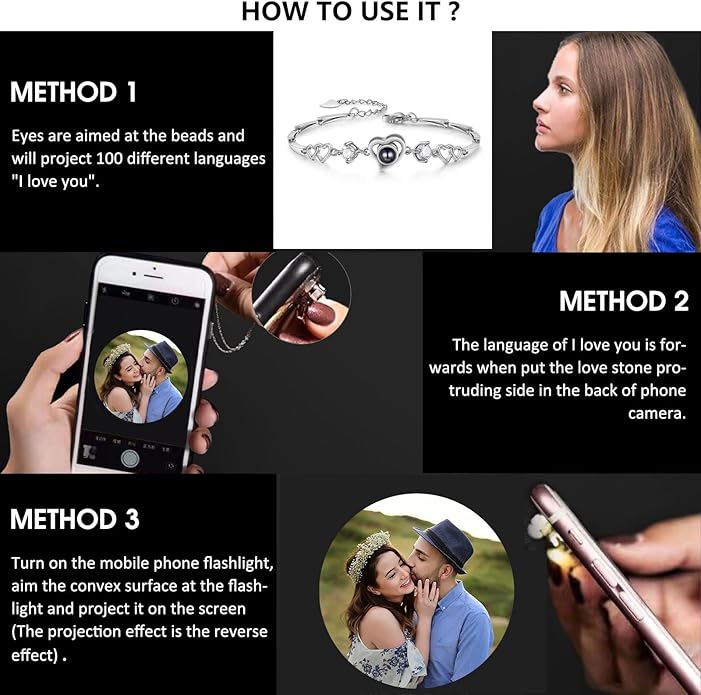 HOW TO USE IT ?

METHOD 1

Eyes are aimed at the beads and will project 100 different languages "I love you".

METHOD 2

The language of I love you is forwards when put the love stone protruding side in the back of phone camera.

METHOD 3

Turn on the mobile phone flashlight, aim the convex surface at the flashlight and project it on the screen (The projection effect is the reverse effect) .