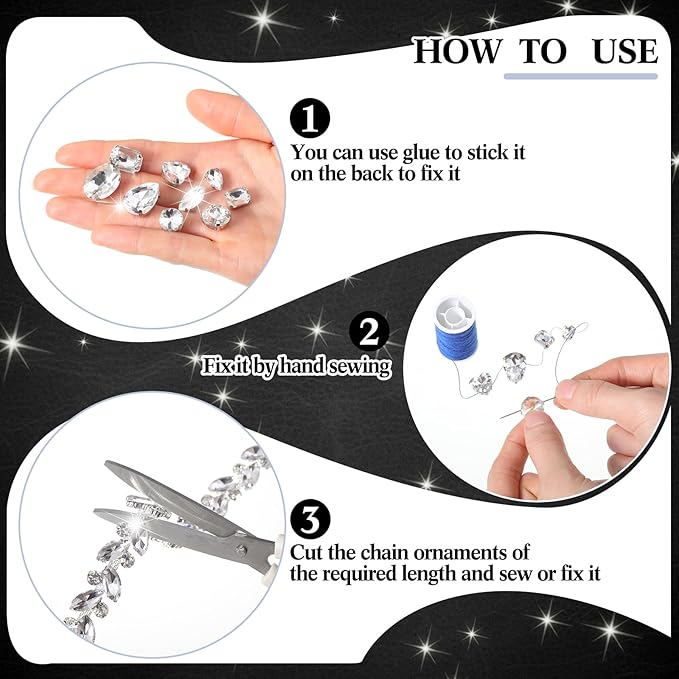 HOW TO USE

1
You can use glue to stick it on the back to fix it

2
Fix it by hand sewing

3
Cut the chain ornaments of the required length and sew or fix it