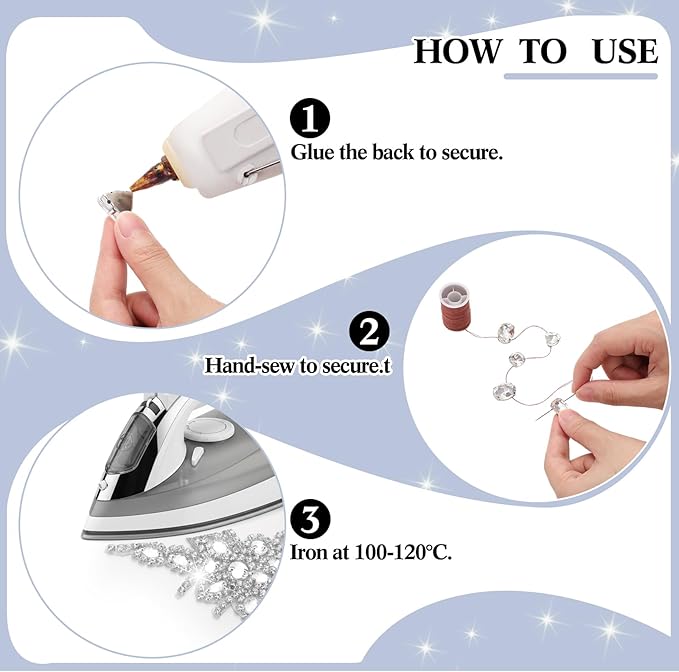 HOW TO USE

1
Glue the back to secure.

2
Hand-sew to secure.t

3
Iron at 100-120°C.