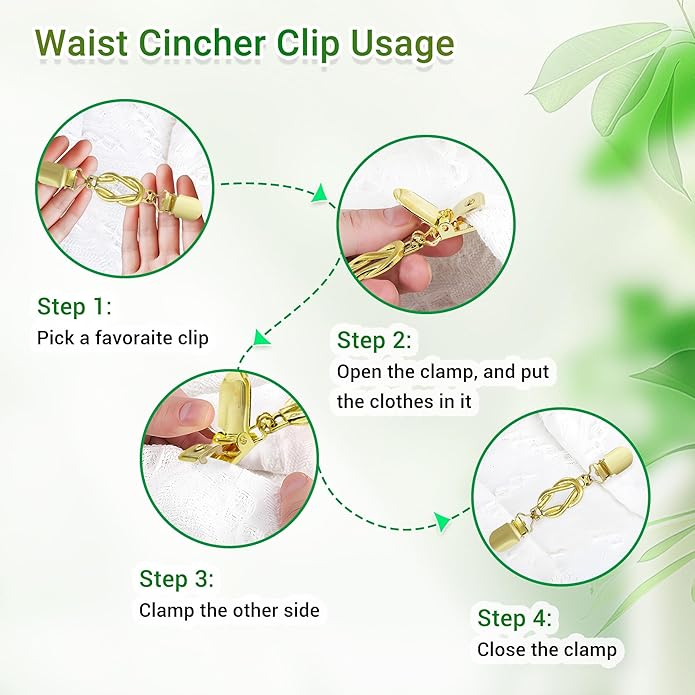 Waist Cincher Clip Usage

Step 1:
Pick a favoraite clip

Step 2:
Open the clamp, and put the clothes in it

Step 3:
Clamp the other side

Step 4:
Close the clamp