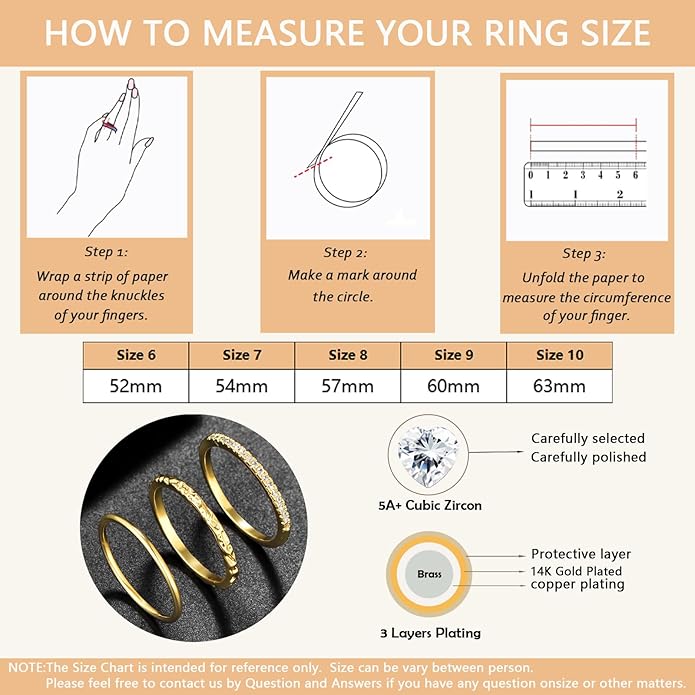 HOW TO MEASURE YOUR RING SIZE

0 1 2 3 4 5 6
1 1 2

Step 1:
Wrap a strip of paper around the knuckles of your fingers.

Step 2:
Make a mark around the circle.

Step 3:
Unfold the paper to measure the circumference of your finger.

| Size 6 | Size 7 | Size 8 | Size 9 | Size 10 |
|---|---|---|---|---|
| 52mm | 54mm | 57mm | 60mm | 63mm |

Carefully selected
Carefully polished

5A+ Cubic Zircon

Brass

Protective layer
14K Gold Plated
copper plating

3 Layers Plating

NOTE:The Size Chart is intended for reference only. Size can be vary between person.
Please feel free to contact us by Question and Answers if you have any question onsize or other matters.