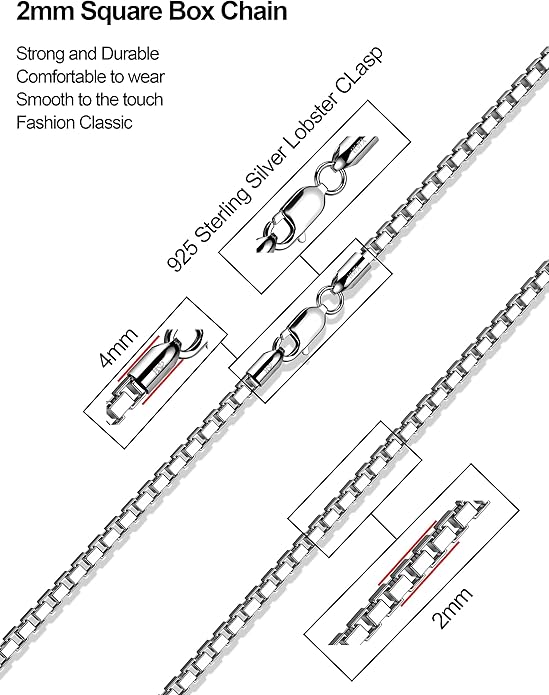 2mm Square Box Chain

Strong and Durable
Comfortable to wear
Smooth to the touch
Fashion Classic

925 Sterling Silver Lobster CLasp

4mm

2mm