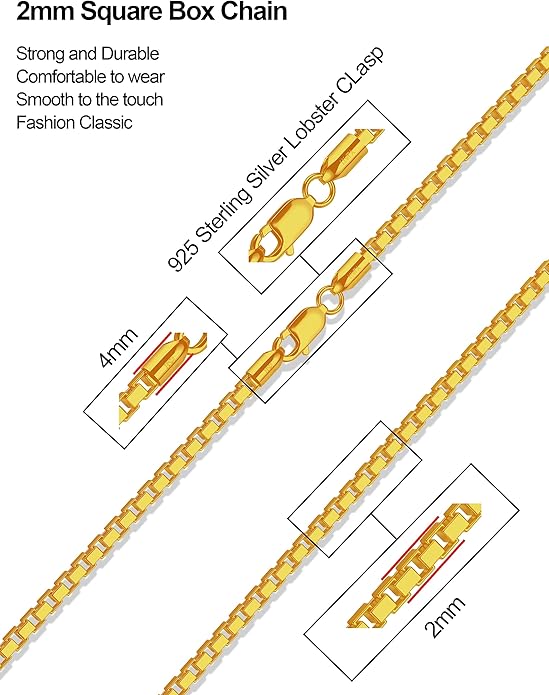 2mm Square Box Chain

Strong and Durable
Comfortable to wear
Smooth to the touch
Fashion Classic

925 Sterling Silver Lobster CLasp

4mm

2mm