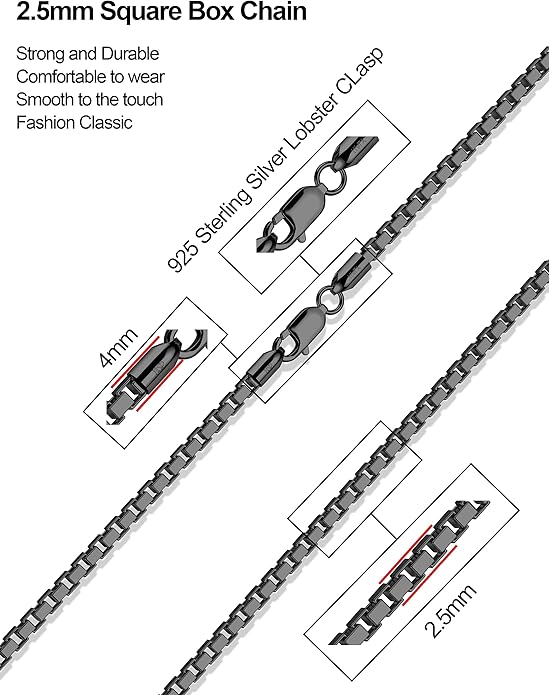 2.5mm Square Box Chain

Strong and Durable
Comfortable to wear
Smooth to the touch
Fashion Classic

925 Sterling Silver Lobster CLasp

4mm

2.5mm