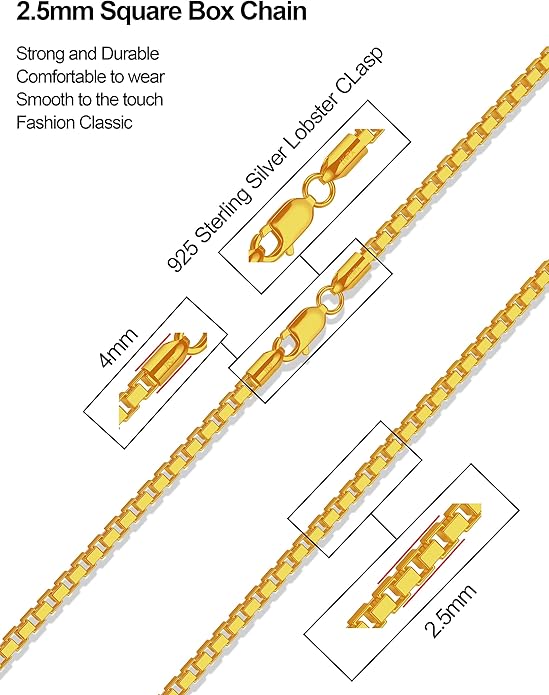 2.5mm Square Box Chain

Strong and Durable
Comfortable to wear
Smooth to the touch
Fashion Classic

925 Sterling Silver Lobster CLasp

4mm

2.5mm